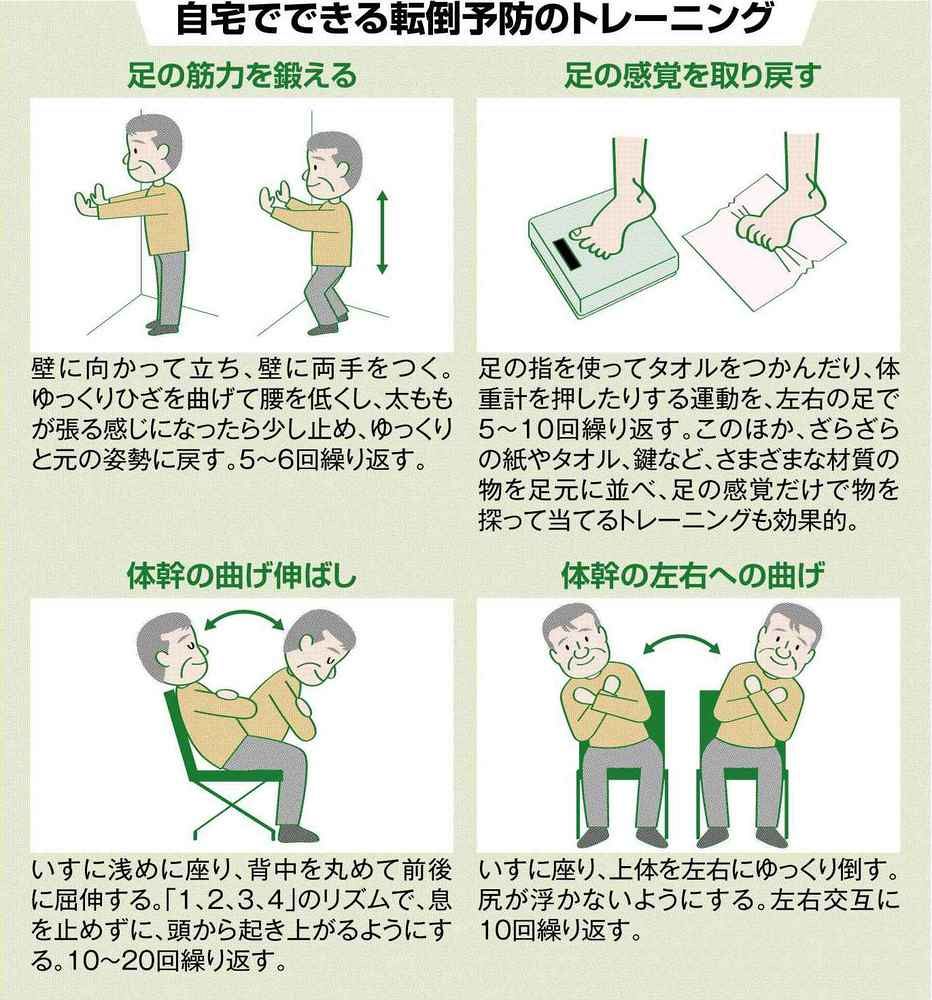 自宅でできる転倒予防のトレーニング

足の筋力を鍛える

壁に向かって立ち、壁に両手をつく。ゆっくりひざを曲げて腰を低くし、太ももが張る感じになったら少し止め、ゆっくりと元の姿勢に戻す。5～6回繰り返す。

足の感覚を取り戻す

足の指を使ってタオルをつかんだり、体重計を押したりする運動を、左右の足で5～10回繰り返す。このほか、ざらざらの紙やタオル、鍵など、さまざまな材質の物を足元に並べ、足の感覚だけで物を探って当てるトレーニングも効果的。

体幹の曲げ伸ばし

いすに浅めに座り、背中を丸めて前後に屈伸する。「1、2、3、4」のリズムで、息を止めずに、頭から起き上がるようにする。10～20回繰り返す。

体幹の左右への曲げ

いすに座り、上体を左右にゆっくり倒す。尻が浮かないようにする。左右交互に10回繰り返す。