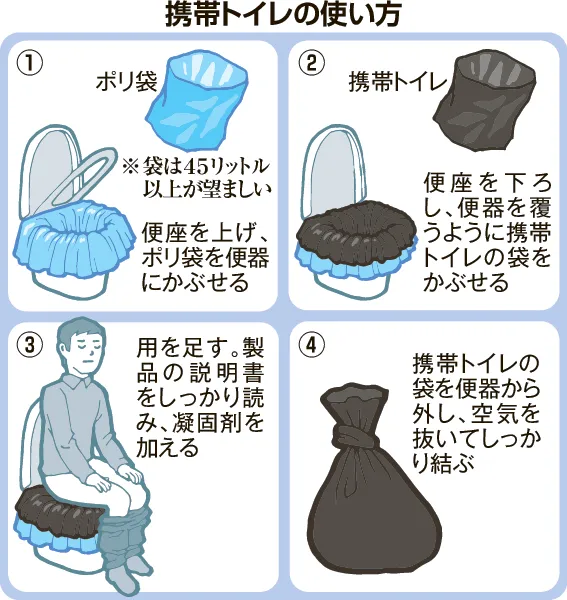 携帯トイレの使い方

①
ポリ袋
※袋は45リットル以上が望ましい
便座を上げ、ポリ袋を便器にかぶせる

②
携帯トイレ
便座を下ろし、便器を覆うように携帯トイレの袋をかぶせる

③
用を足す。製品の説明書をしっかり読み、凝固剤を加える

④
携帯トイレの袋を便器から外し、空気を抜いてしっかり結ぶ