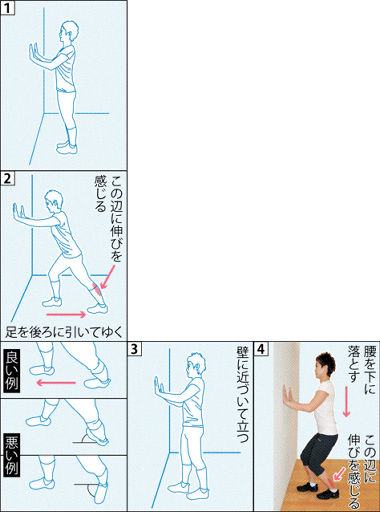 1

2

この辺に伸びを感じる

足を後ろに引いてゆく

良い例

悪い例

3

壁に近づいて立つ

4

腰を下に落とす

この辺に伸びを感じる