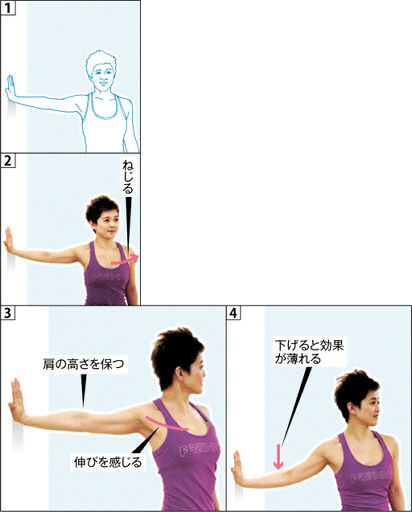 1

2

ねじる

3

肩の高さを保つ

伸びを感じる

4

下げると効果が薄れる