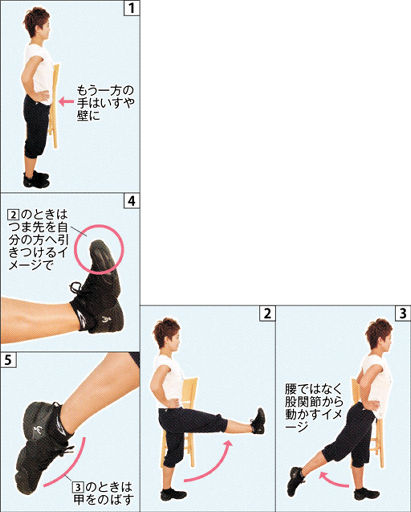 1

もう一方の手はいすや壁に

4

2のときはつま先を自分の方へ引きつけるイメージで

5

3のときは甲をのばす

2

3

腰ではなく股関節から動かすイメージ