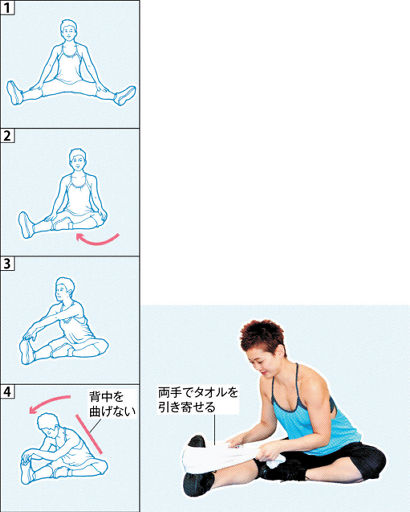 1

2

3

4

背中を曲げない

両手でタオルを引き寄せる