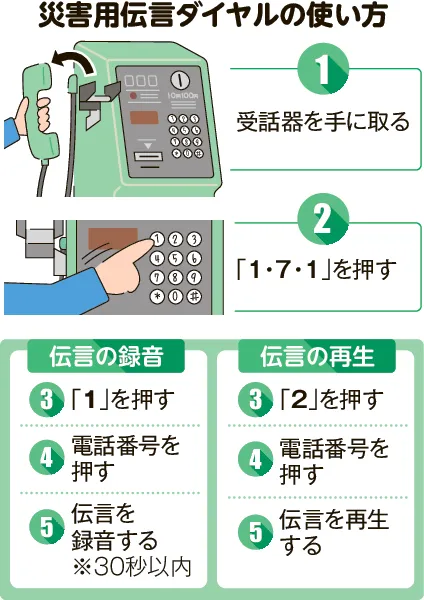 災害用伝言ダイヤルの使い方

10円100円

1 受話器を手に取る

1 2 3
4 5 6
7 8 9
* 0 #

2 「1・7・1」を押す

伝言の録音

3 「1」を押す

4 電話番号を押す

5 伝言を録音する ※30秒以内

伝言の再生

3 「2」を押す

4 電話番号を押す

5 伝言を再生する