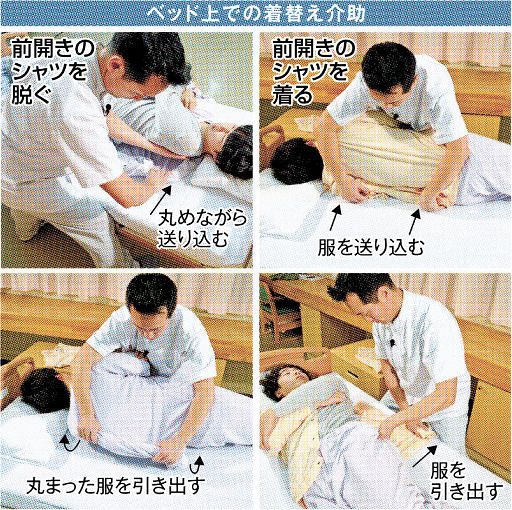 ベッド上での着替え介助

前開きのシャツを脱ぐ

丸めながら送り込む

前開きのシャツを着る

服を送り込む

丸まった服を引き出す

服を引き出す