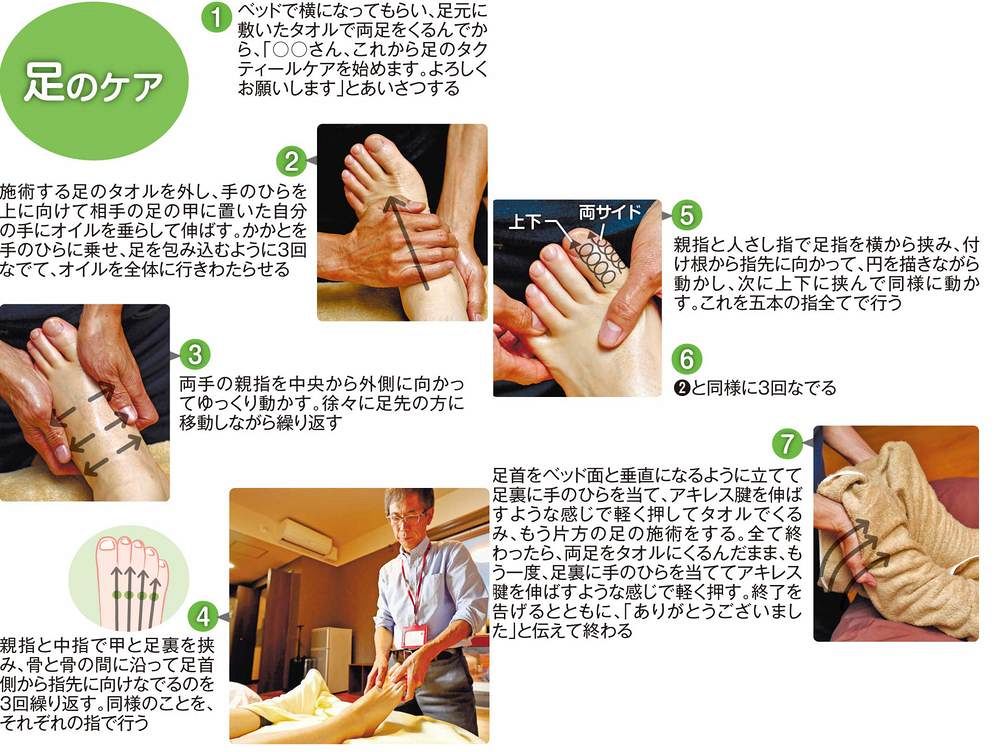 足のケア

1 ベッドで横になってもらい、足元に敷いたタオルで両足をくるんでから、「○○さん、これから足のタクティールケアを始めます。よろしくお願いします」とあいさつする

2 施術する足のタオルを外し、手のひらを上に向けて相手の足の甲に置いた自分の手にオイルを垂らして伸ばす。かかとを手のひらに乗せ、足を包み込むように3回なでて、オイルを全体に行きわたらせる

3 両手の親指を中央から外側に向かってゆっくり動かす。徐々に足先の方に移動しながら繰り返す

4 親指と中指で甲と足裏を挟み、骨と骨の間に沿って足首側から指先に向けなでるのを3回繰り返す。同様のことを、それぞれの指で行う

上下 両サイド

5 親指と人さし指で足指を横から挟み、付け根から指先に向かって、円を描きながら動かし、次に上下に挟んで同様に動かす。これを五本の指全てで行う

6 ❷と同様に3回なでる

7 足首をベッド面と垂直になるように立てて足裏に手のひらを当て、アキレス腱を伸ばすような感じで軽く押してタオルでくるみ、もう片方の足の施術をする。全て終わったら、両足をタオルにくるんだまま、もう一度、足裏に手のひらを当ててアキレス腱を伸ばすような感じで軽く押す。終了を告げるとともに、「ありがとうございました」と伝えて終わる