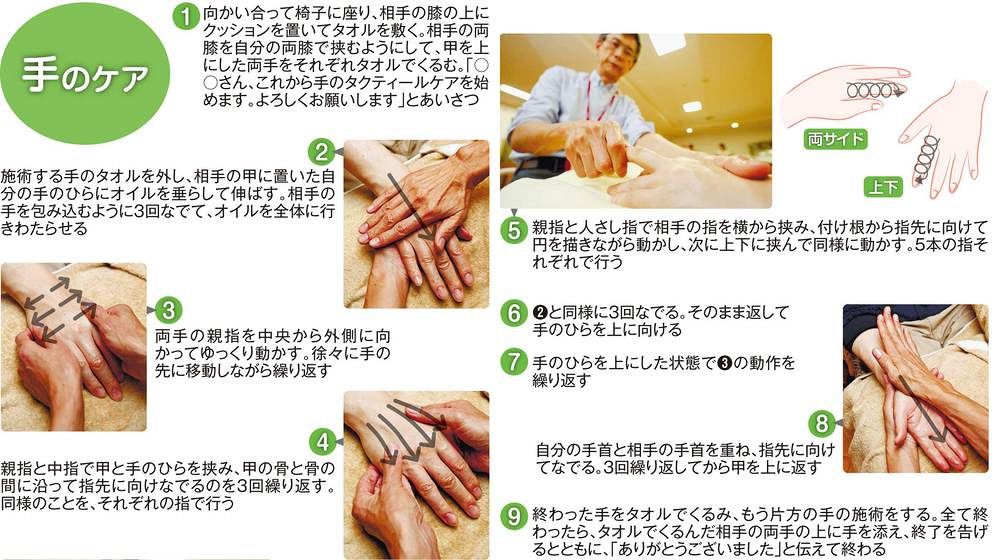 手のケア

1 向かい合って椅子に座り、相手の膝の上にクッションを置いてタオルを敷く。相手の両膝を自分の両膝で挟むようにして、甲を上にした両手をそれぞれタオルでくるむ。「○○さん、これから手のタクティールケアを始めます。よろしくお願いします」とあいさつ

2 施術する手のタオルを外し、相手の甲に置いた自分の手のひらにオイルを垂らして伸ばす。相手の手を包み込むように3回なでて、オイルを全体に行きわたらせる

3 両手の親指を中央から外側に向かってゆっくり動かす。徐々に手の先に移動しながら繰り返す

4 親指と中指で甲と手のひらを挟み、甲の骨と骨の間に沿って指先に向けなでるのを3回繰り返す。同様のことを、それぞれの指で行う

両サイド

上下

5 親指と人さし指で相手の指を横から挟み、付け根から指先に向けて円を描きながら動かし、次に上下に挟んで同様に動かす。5本の指それぞれで行う

6 ❷と同様に3回なでる。そのまま返して手のひらを上に向ける

7 手のひらを上にした状態で❸の動作を繰り返す

8 自分の手首と相手の手首を重ね、指先に向けてなでる。3回繰り返してから甲を上に返す

9 終わった手をタオルでくるみ、もう片方の手の施術をする。全て終わったら、タオルでくるんだ相手の両手の上に手を添え、終了を告げるとともに、「ありがとうございました」と伝えて終わる